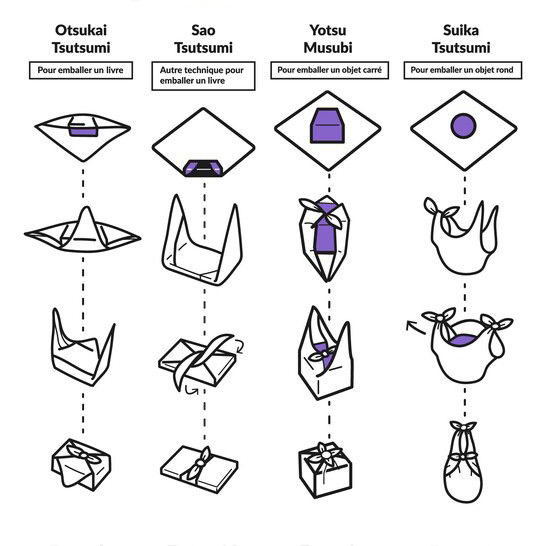 Otsukai Tsutsumi

Pour emballer un livre

Sao Tsutsumi

Autre technique pour emballer un livre

Yotsu Musubi

Pour emballer un objet carré

Suika Tsutsumi

Pour emballer un objet rond